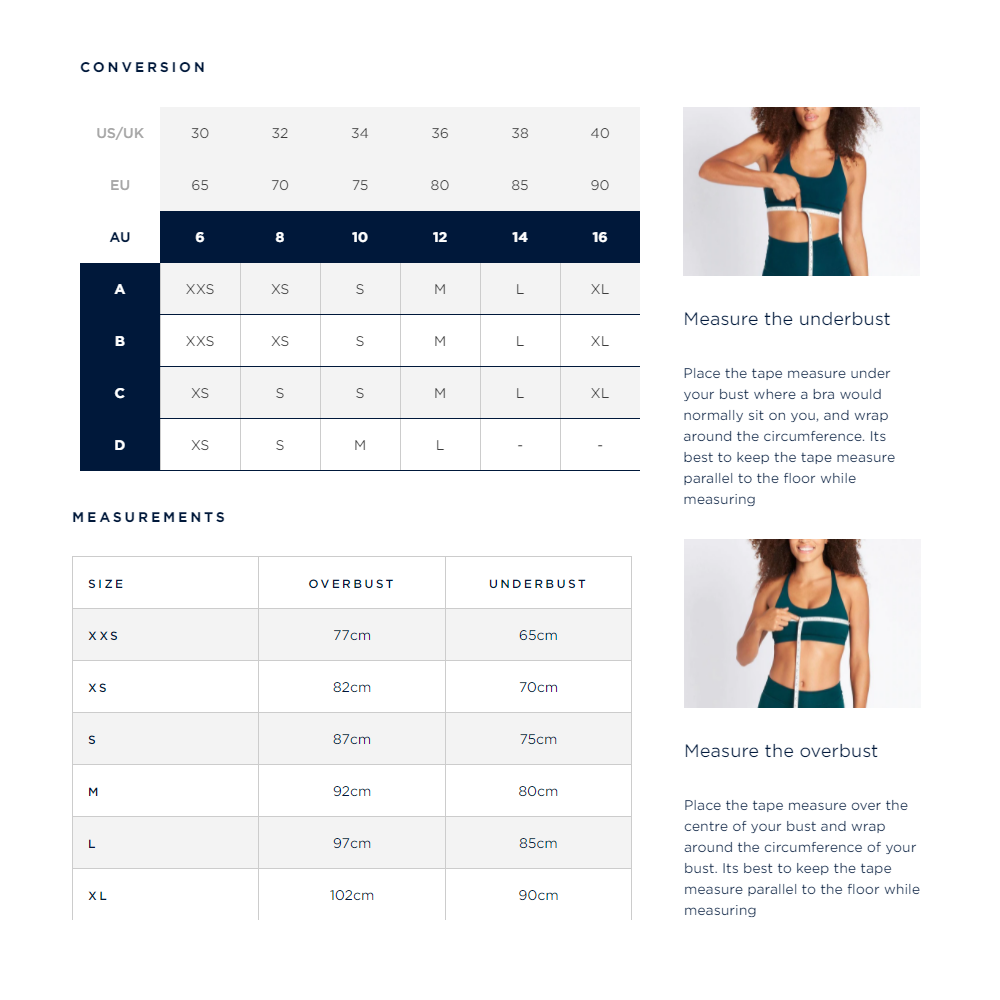 CONVERSION

| US/UK | 30 | 32 | 34 | 36 | 38 | 40 |
|---|---|---|---|---|---|---|
| EU | 65 | 70 | 75 | 80 | 85 | 90 |
| AU | 6 | 8 | 10 | 12 | 14 | 16 |
| A | XXS | XS | S | M | L | XL |
| B | XXS | XS | S | M | L | XL |
| C | XS | S | S | M | L | XL |
| D | XS | S | M | L | - | - |

MEASUREMENTS

| SIZE | OVERBUST | UNDERBUST |
|---|---|---|
| XXS | 77cm | 65cm |
| XS | 82cm | 70cm |
| S | 87cm | 75cm |
| M | 92cm | 80cm |
| L | 97cm | 85cm |
| XL | 102cm | 90cm |

Measure the underbust

Place the tape measure under your bust where a bra would normally sit on you, and wrap around the circumference. Its best to keep the tape measure parallel to the floor while measuring

Measure the overbust

Place the tape measure over the centre of your bust and wrap around the circumference of your bust. Its best to keep the tape measure parallel to the floor while measuring